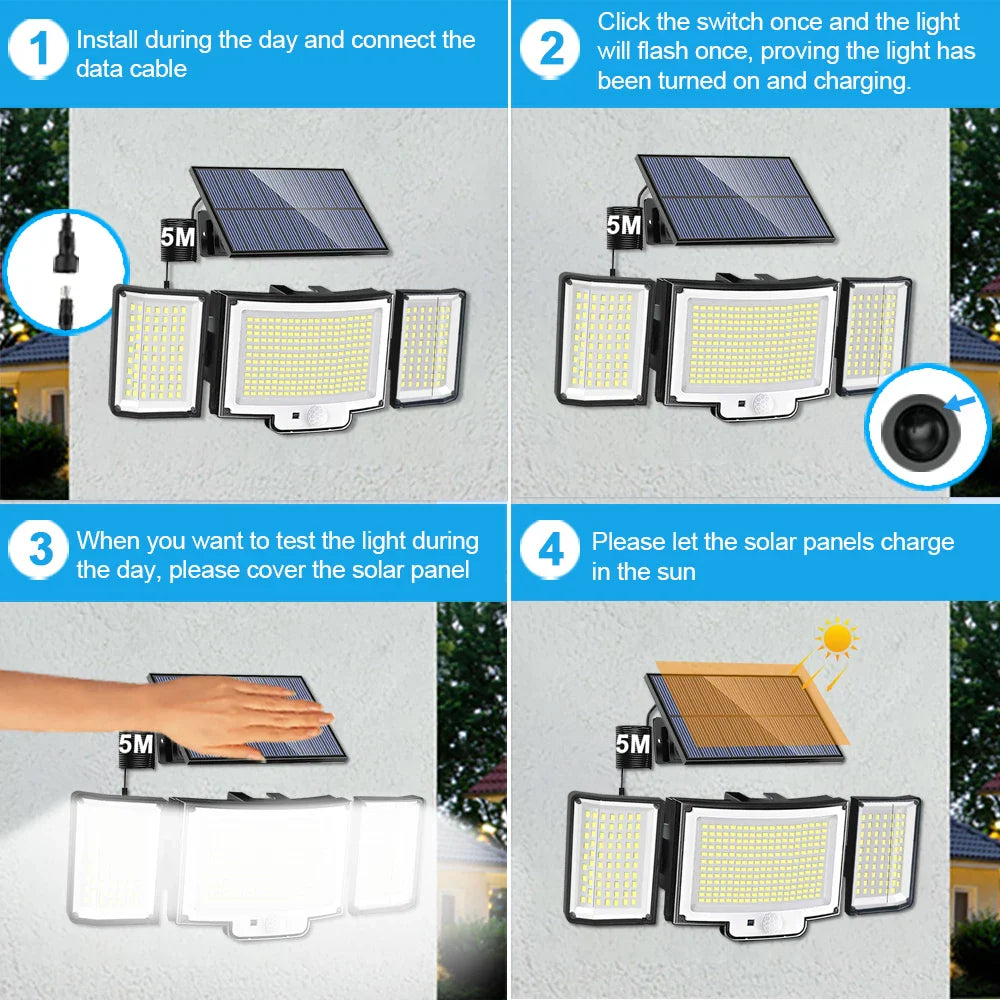 1 Install during the day and connect the data cable

5M

2 Click the switch once and the light will flash once, proving the light has been turned on and charging.

5M

3 When you want to test the light during the day, please cover the solar panel

5M

4 Please let the solar panels charge in the sun

5M