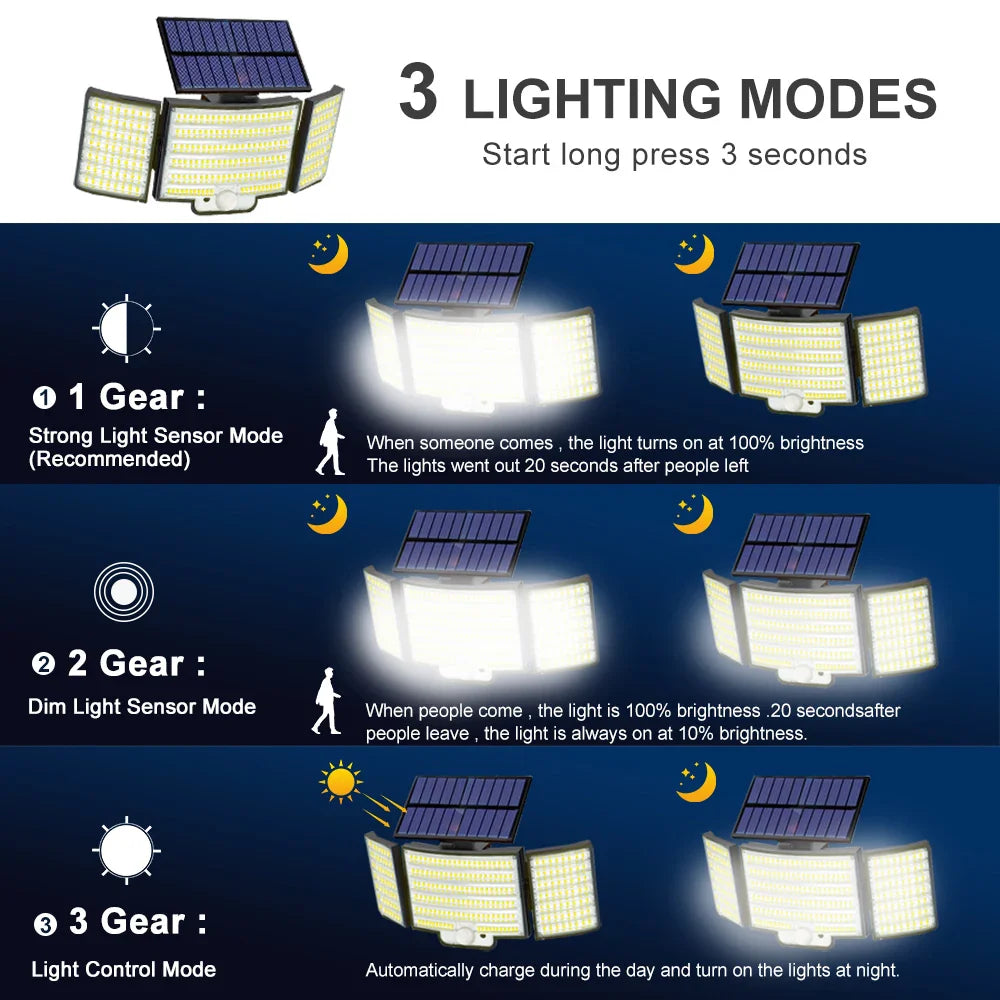 3 LIGHTING MODES
Start long press 3 seconds

❶ 1 Gear :
Strong Light Sensor Mode (Recommended)

When someone comes , the light turns on at 100% brightness
The lights went out 20 seconds after people left

❷ 2 Gear :
Dim Light Sensor Mode

When people come , the light is 100% brightness .20 secondsafter people leave , the light is always on at 10% brightness.

❸ 3 Gear :
Light Control Mode

Automatically charge during the day and turn on the lights at night.