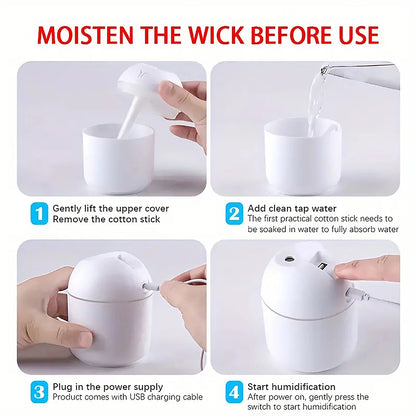 MOISTEN THE WICK BEFORE USE

1 Gently lift the upper cover
Remove the cotton stick

2 Add clean tap water
The first practical cotton stick needs to be soaked in water to fully absorb water

3 Plug in the power supply
Product comes with USB charging cable

4 Start humidification
After power on, gently press the switch to start humidification