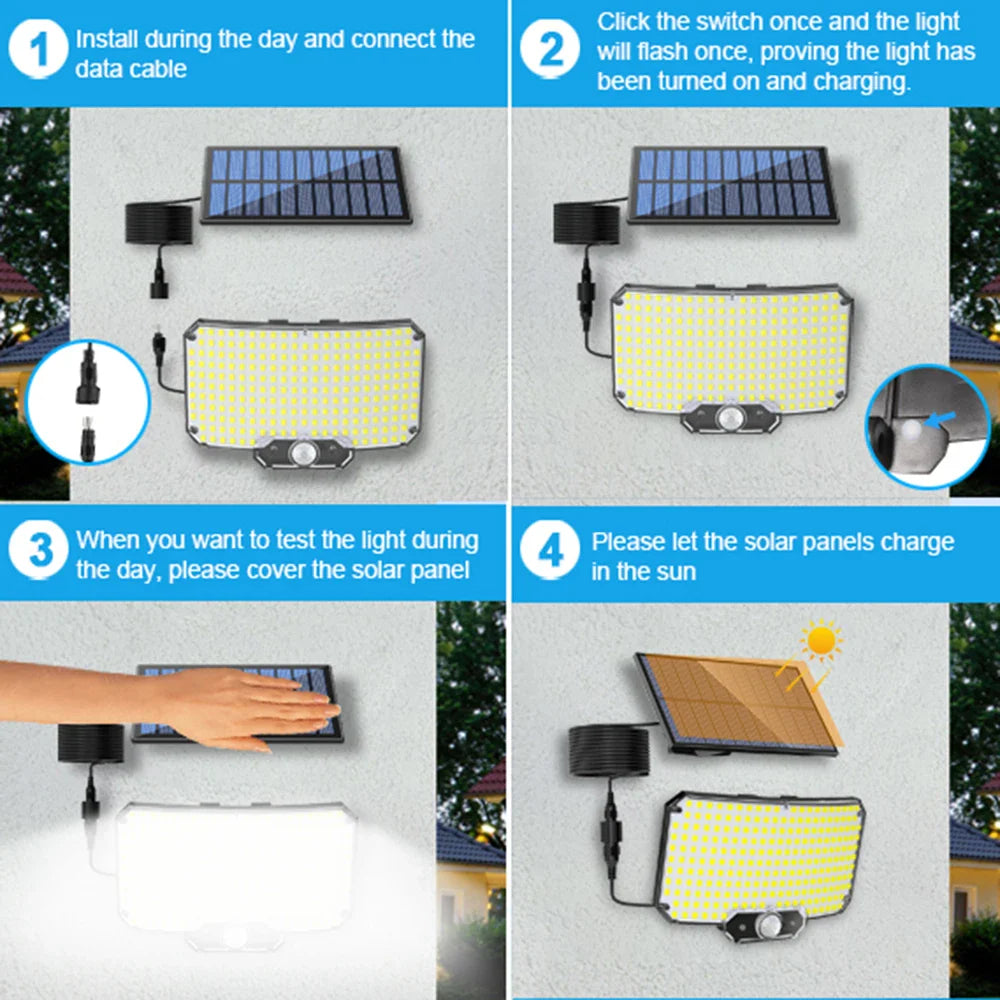 1 Install during the day and connect the data cable

2 Click the switch once and the light will flash once, proving the light has been turned on and charging.

3 When you want to test the light during the day, please cover the solar panel

4 Please let the solar panels charge in the sun